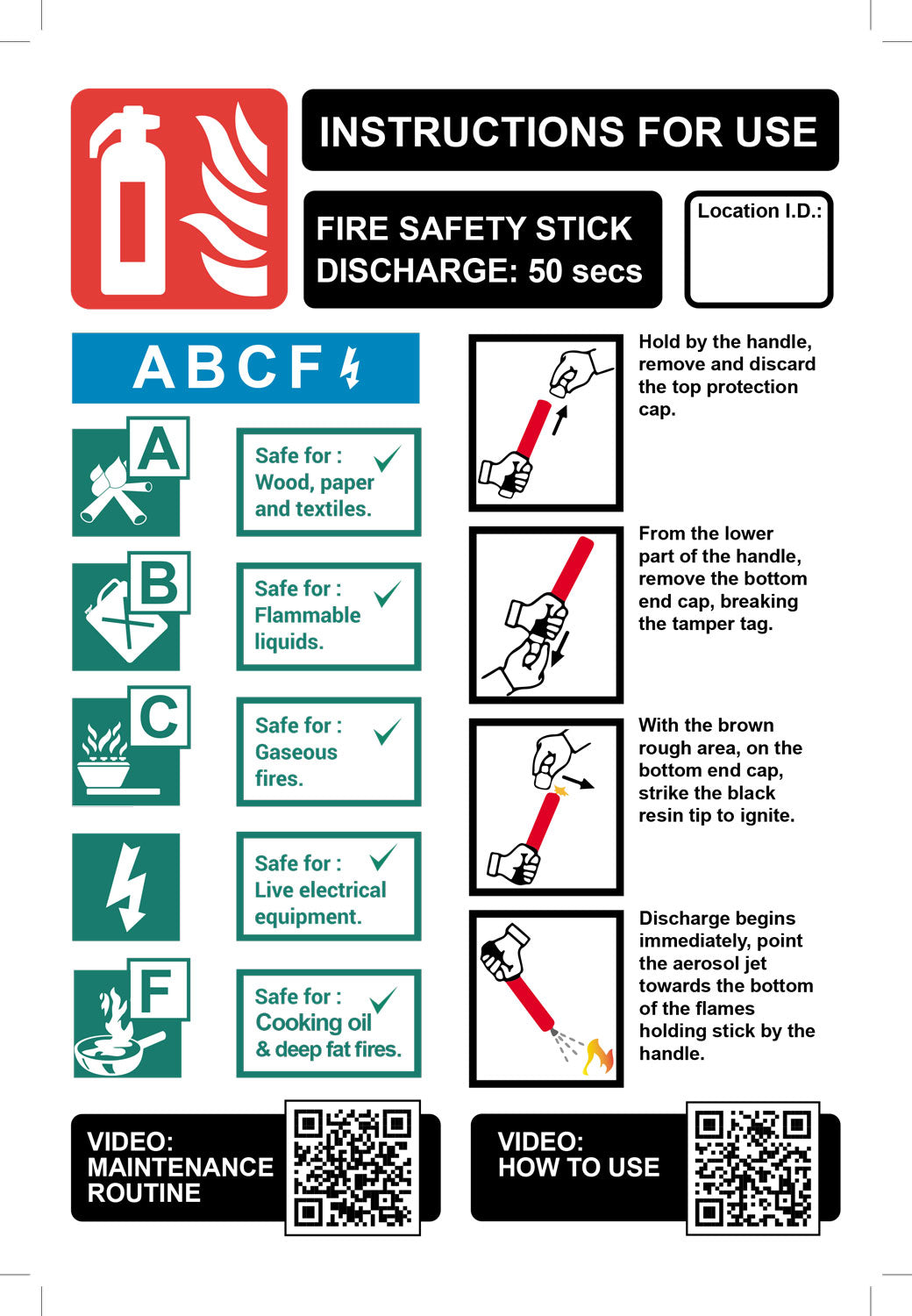 INSTRUCTIONS FOR USE

FIRE SAFETY STICK
DISCHARGE: 50 secs

Location I.D.:

A B C F

A

Safe for : Wood, paper and textiles.

B

Safe for : Flammable liquids.

C

Safe for : Gaseous fires.

Safe for : Live electrical equipment.

F

Safe for : Cooking oil & deep fat fires.

Hold by the handle, remove and discard the top protection cap.

From the lower part of the handle, remove the bottom end cap, breaking the tamper tag.

With the brown rough area, on the bottom end cap, strike the black resin tip to ignite.

Discharge begins immediately, point the aerosol jet towards the bottom of the flames holding stick by the handle.

VIDEO:
MAINTENANCE
ROUTINE

VIDEO:
HOW TO USE